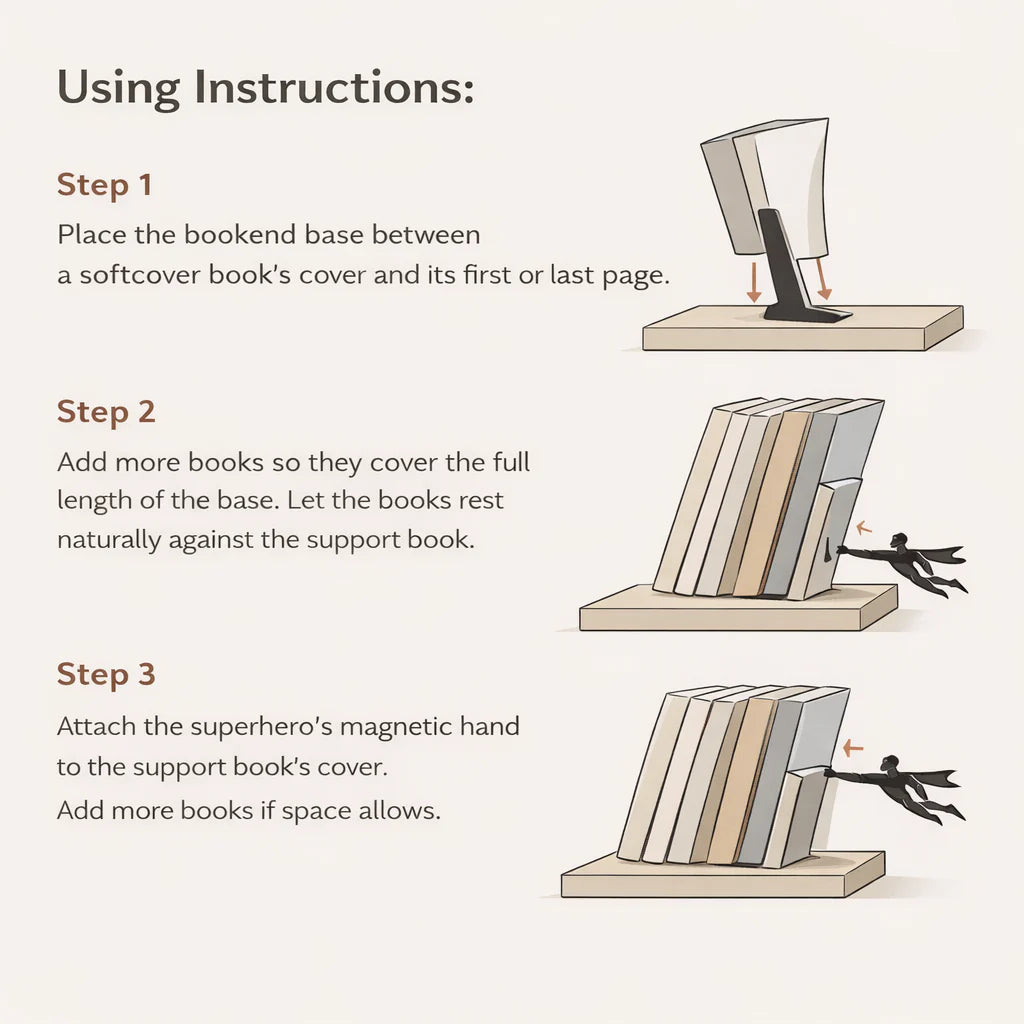 Using Instructions:

Step 1

Place the bookend base between a softcover book's cover and its first or last page.

Step 2

Add more books so they cover the full length of the base. Let the books rest naturally against the support book.

Step 3

Attach the superhero's magnetic hand to the support book's cover.
Add more books if space allows.